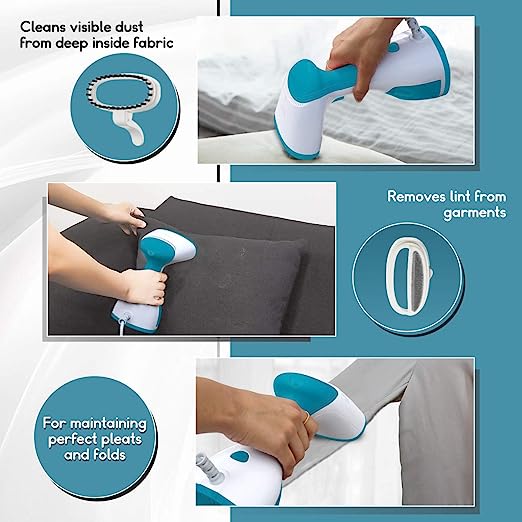 Cleans visible dust from deep inside fabric

Removes lint from garments

For maintaining perfect pleats and folds